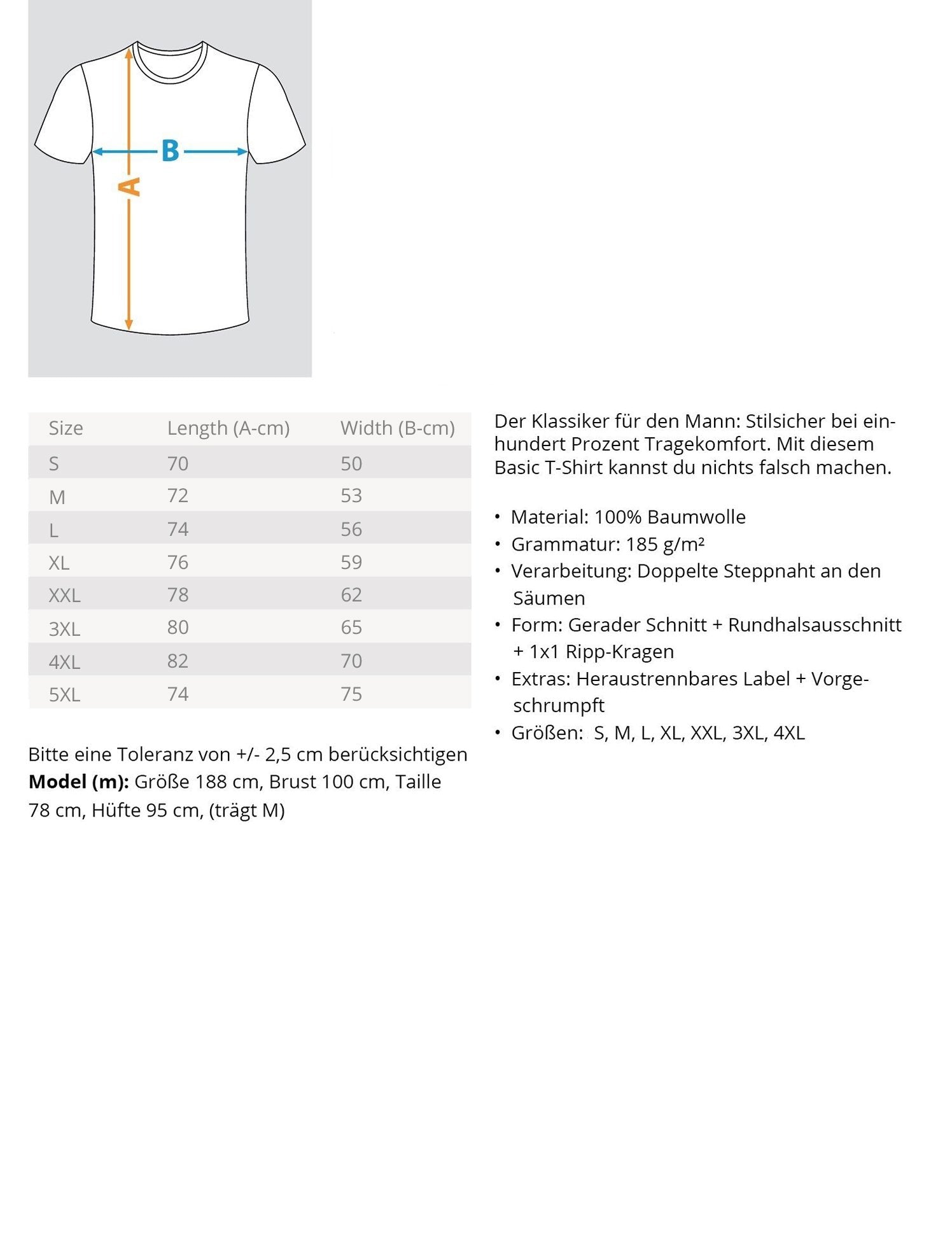 B
A

| Size | Length (A-cm) | Width (B-cm) |
|---|---|---|
| S | 70 | 50 |
| M | 72 | 53 |
| L | 74 | 56 |
| XL | 76 | 59 |
| XXL | 78 | 62 |
| 3XL | 80 | 65 |
| 4XL | 82 | 70 |
| 5XL | 74 | 75 |

Bitte eine Toleranz von +/- 2,5 cm berücksichtigen
**Model (m):** Größe 188 cm, Brust 100 cm, Taille 78 cm, Hüfte 95 cm, (trägt M)

Der Klassiker für den Mann: Stilsicher bei einhundert Prozent Tragekomfort. Mit diesem Basic T-Shirt kannst du nichts falsch machen.

• Material: 100% Baumwolle
• Grammatur: 185 g/m²
• Verarbeitung: Doppelte Steppnaht an den Säumen
• Form: Gerader Schnitt + Rundhalsausschnitt + 1x1 Ripp-Kragen
• Extras: Heraustrennbares Label + Vorgeschrumpft
• Größen: S, M, L, XL, XXL, 3XL, 4XL